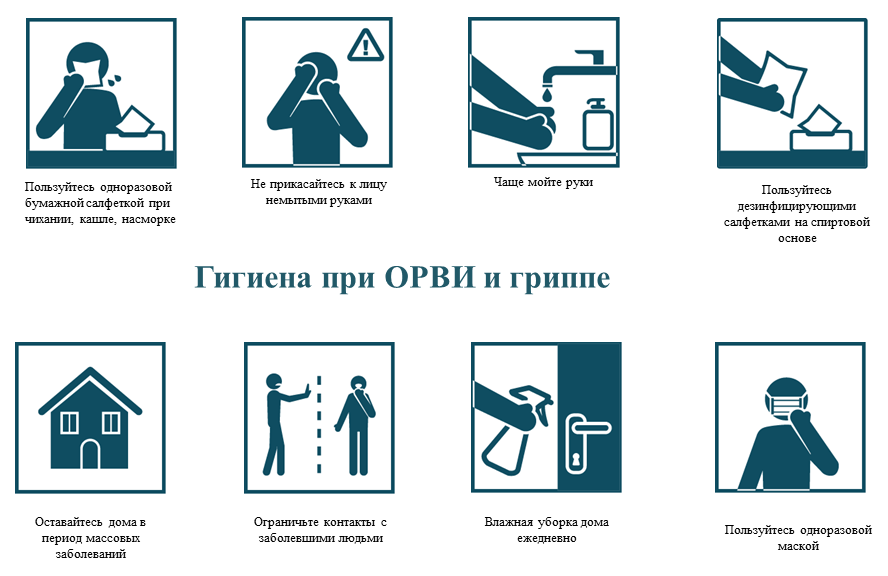 Пользуйтесь одноразовой бумажной салфеткой при чихании, кашле, насморке

Не прикасайтесь к лицу немытыми руками

Чаще мойте руки

Пользуйтесь дезинфицирующими салфетками на спиртовой основе

Гигиена при ОРВИ и гриппе

Оставайтесь дома в период массовых заболеваний

Ограничьте контакты с заболевшими людьми

Влажная уборка дома ежедневно

Пользуйтесь одноразовой маской